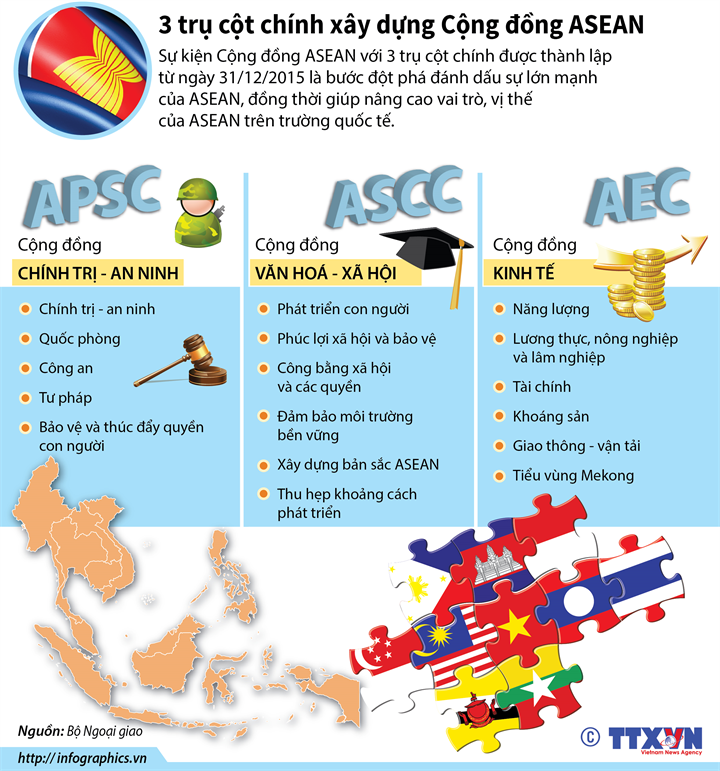 3 trụ cột chính xây dựng Cộng đồng ASEAN

Sự kiện Cộng đồng ASEAN với 3 trụ cột chính được thành lập từ ngày 31/12/2015 là bước đột phá đánh dấu sự lớn mạnh của ASEAN, đồng thời giúp nâng cao vai trò, vị thế của ASEAN trên trường quốc tế.

APSC
Cộng đồng
CHÍNH TRỊ - AN NINH
Chính trị - an ninh
Quốc phòng
Công an
Tư pháp
Bảo vệ và thúc đẩy quyền con người

ASCC
Cộng đồng
VĂN HOÁ - XÃ HỘI
Phát triển con người
Phúc lợi xã hội và bảo vệ
Công bằng xã hội và các quyền
Đảm bảo môi trường bền vững
Xây dựng bản sắc ASEAN
Thu hẹp khoảng cách phát triển

AEC
Cộng đồng
KINH TẾ
Năng lượng
Lương thực, nông nghiệp và lâm nghiệp
Tài chính
Khoáng sản
Giao thông - vận tải
Tiểu vùng Mekong

Nguồn: Bộ Ngoại giao
http://infographics.vn
© TTXVN
Vietnam News Agency