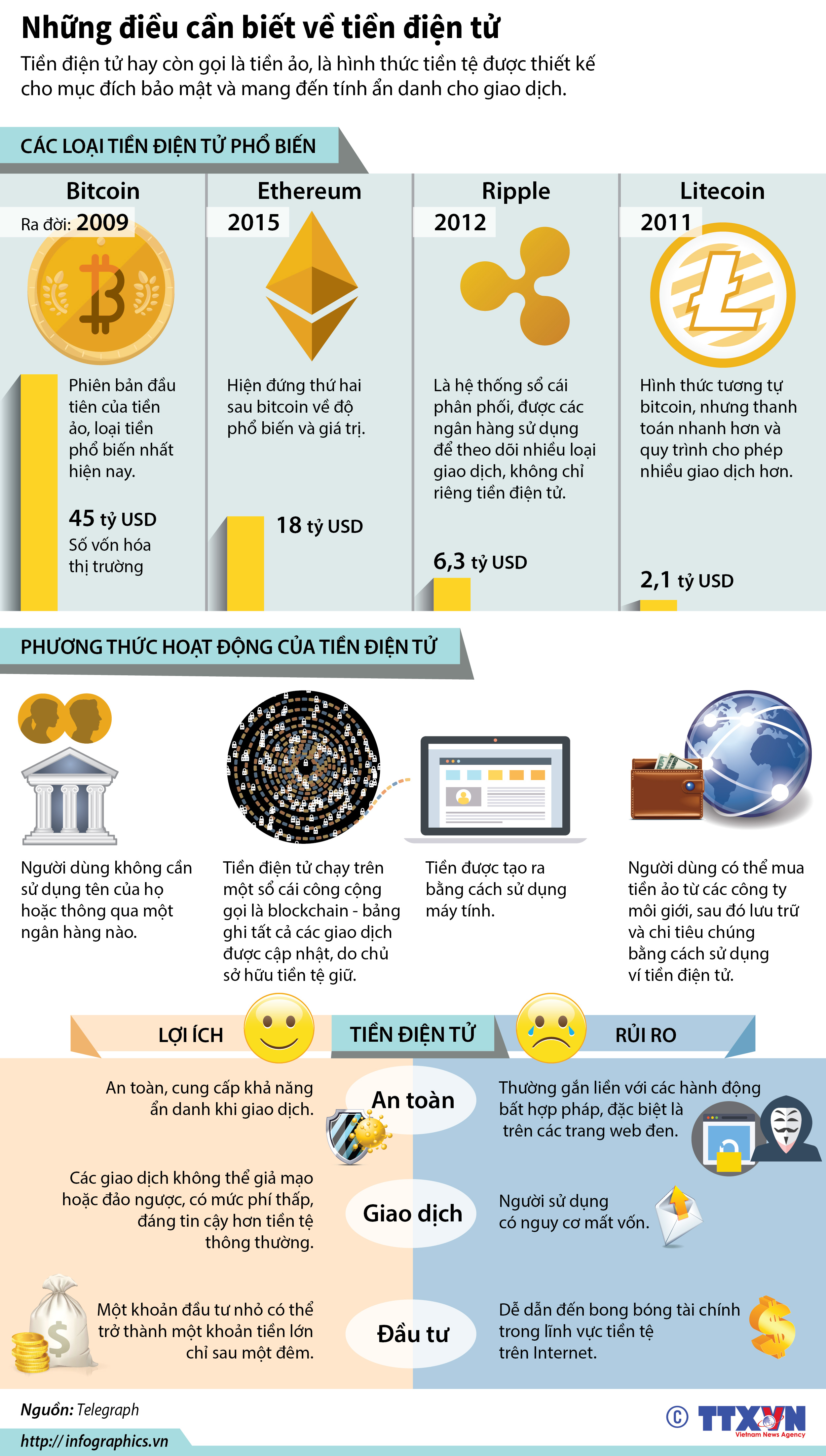 Những điều cần biết về tiền điện tử

Tiền điện tử hay còn gọi là tiền ảo, là hình thức tiền tệ được thiết kế cho mục đích bảo mật và mang đến tính ẩn danh cho giao dịch.

CÁC LOẠI TIỀN ĐIỆN TỬ PHỔ BIẾN

Bitcoin
Ra đời: 2009
Phiên bản đầu tiên của tiền ảo, loại tiền phổ biến nhất hiện nay.
45 tỷ USD
Số vốn hóa thị trường

Ethereum
2015
Hiện đứng thứ hai sau bitcoin về độ phổ biến và giá trị.
18 tỷ USD

Ripple
2012
Là hệ thống sổ cái phân phối, được các ngân hàng sử dụng để theo dõi nhiều loại giao dịch, không chỉ riêng tiền điện tử.
6,3 tỷ USD

Litecoin
2011
Hình thức tương tự bitcoin, nhưng thanh toán nhanh hơn và quy trình cho phép nhiều giao dịch hơn.
2,1 tỷ USD

PHƯƠNG THỨC HOẠT ĐỘNG CỦA TIỀN ĐIỆN TỬ

Người dùng không cần sử dụng tên của họ hoặc thông qua một ngân hàng nào.

Tiền điện tử chạy trên một sổ cái công cộng gọi là blockchain - bảng ghi tất cả các giao dịch được cập nhật, do chủ sở hữu tiền tệ giữ.

Tiền được tạo ra bằng cách sử dụng máy tính.

Người dùng có thể mua tiền ảo từ các công ty môi giới, sau đó lưu trữ và chi tiêu chúng bằng cách sử dụng ví tiền điện tử.

LỢI ÍCH
TIỀN ĐIỆN TỬ
RỦI RO

An toàn, cung cấp khả năng ẩn danh khi giao dịch.
An toàn
Thường gắn liền với các hành động bất hợp pháp, đặc biệt là trên các trang web đen.

Các giao dịch không thể giả mạo hoặc đảo ngược, có mức phí thấp, đáng tin cậy hơn tiền tệ thông thường.
Giao dịch
Người sử dụng có nguy cơ mất vốn.

Một khoản đầu tư nhỏ có thể trở thành một khoản tiền lớn chỉ sau một đêm.
Đầu tư
Dễ dẫn đến bong bóng tài chính trong lĩnh vực tiền tệ trên Internet.

Nguồn: Telegraph
http://infographics.vn
© TTXVN Vietnam News Agency