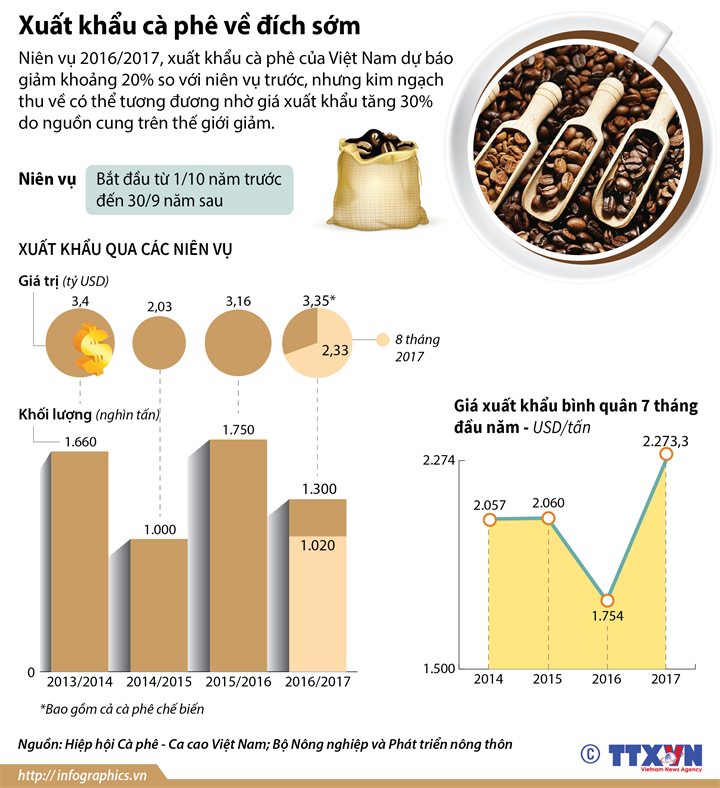 Xuất khẩu cà phê về đích sớm

Niên vụ 2016/2017, xuất khẩu cà phê của Việt Nam dự báo giảm khoảng 20% so với niên vụ trước, nhưng kim ngạch thu về có thể tương đương nhờ giá xuất khẩu tăng 30% do nguồn cung trên thế giới giảm.

Niên vụ
Bắt đầu từ 1/10 năm trước đến 30/9 năm sau

XUẤT KHẨU QUA CÁC NIÊN VỤ

Giá trị (tỷ USD)
3,4
2,03
3,16
3,35*
2,33
8 tháng 2017

Khối lượng (nghìn tấn)
1.660
1.000
1.750
1.300
1.020
0
2013/2014
2014/2015
2015/2016
2016/2017

*Bao gồm cả cà phê chế biến

Giá xuất khẩu bình quân 7 tháng đầu năm - USD/tấn
2.274
1.500
2.057
2.060
1.754
2.273,3
2014
2015
2016
2017

Nguồn: Hiệp hội Cà phê - Ca cao Việt Nam; Bộ Nông nghiệp và Phát triển nông thôn

http://infographics.vn

© TTXVN Vietnam News Agency