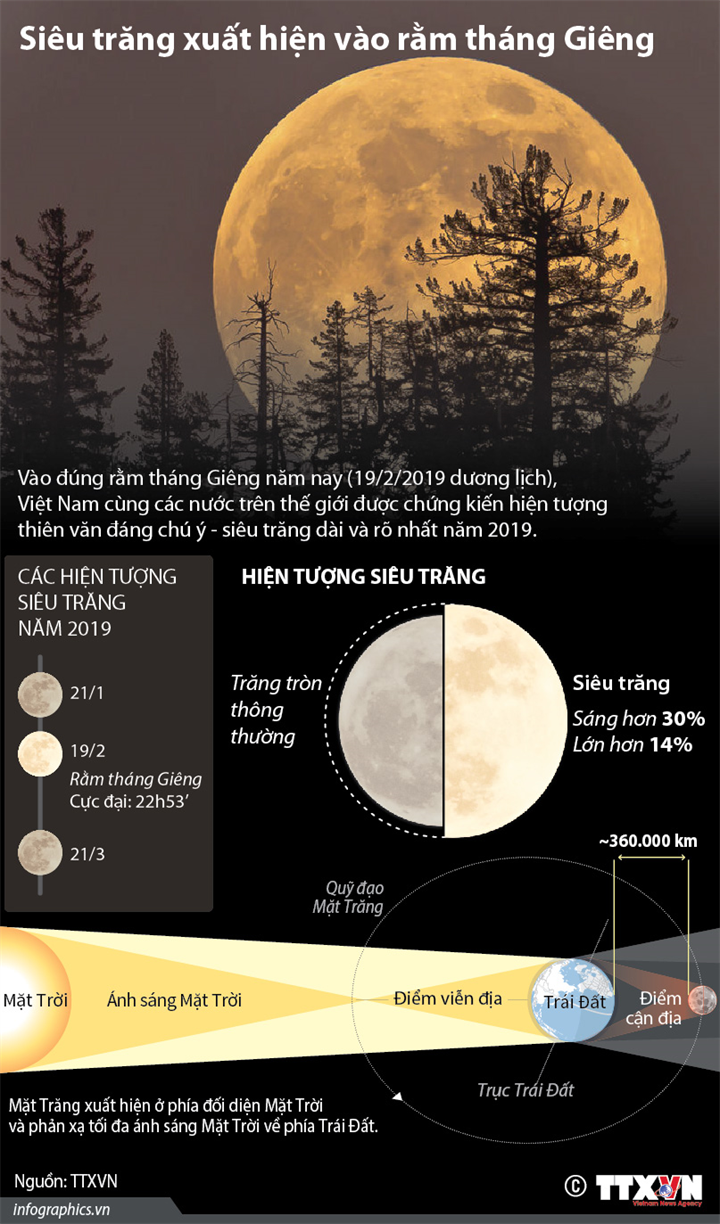 Siêu trăng xuất hiện vào rằm tháng Giêng

Vào đúng rằm tháng Giêng năm nay (19/2/2019 dương lịch), Việt Nam cùng các nước trên thế giới được chứng kiến hiện tượng thiên văn đáng chú ý - siêu trăng dài và rõ nhất năm 2019.

CÁC HIỆN TƯỢNG SIÊU TRĂNG NĂM 2019

21/1

19/2
Rằm tháng Giêng
Cực đại: 22h53'

21/3

HIỆN TƯỢNG SIÊU TRĂNG

Trăng tròn thông thường

Siêu trăng
Sáng hơn 30%
Lớn hơn 14%

~360.000 km

Quỹ đạo Mặt Trăng

Mặt Trời

Ánh sáng Mặt Trời

Điểm viễn địa

Trái Đất

Điểm cận địa

Trục Trái Đất

Mặt Trăng xuất hiện ở phía đối diện Mặt Trời và phản xạ tối đa ánh sáng Mặt Trời về phía Trái Đất.

Nguồn: TTXVN

infographics.vn

© TTXVN
Vietnam News Agency