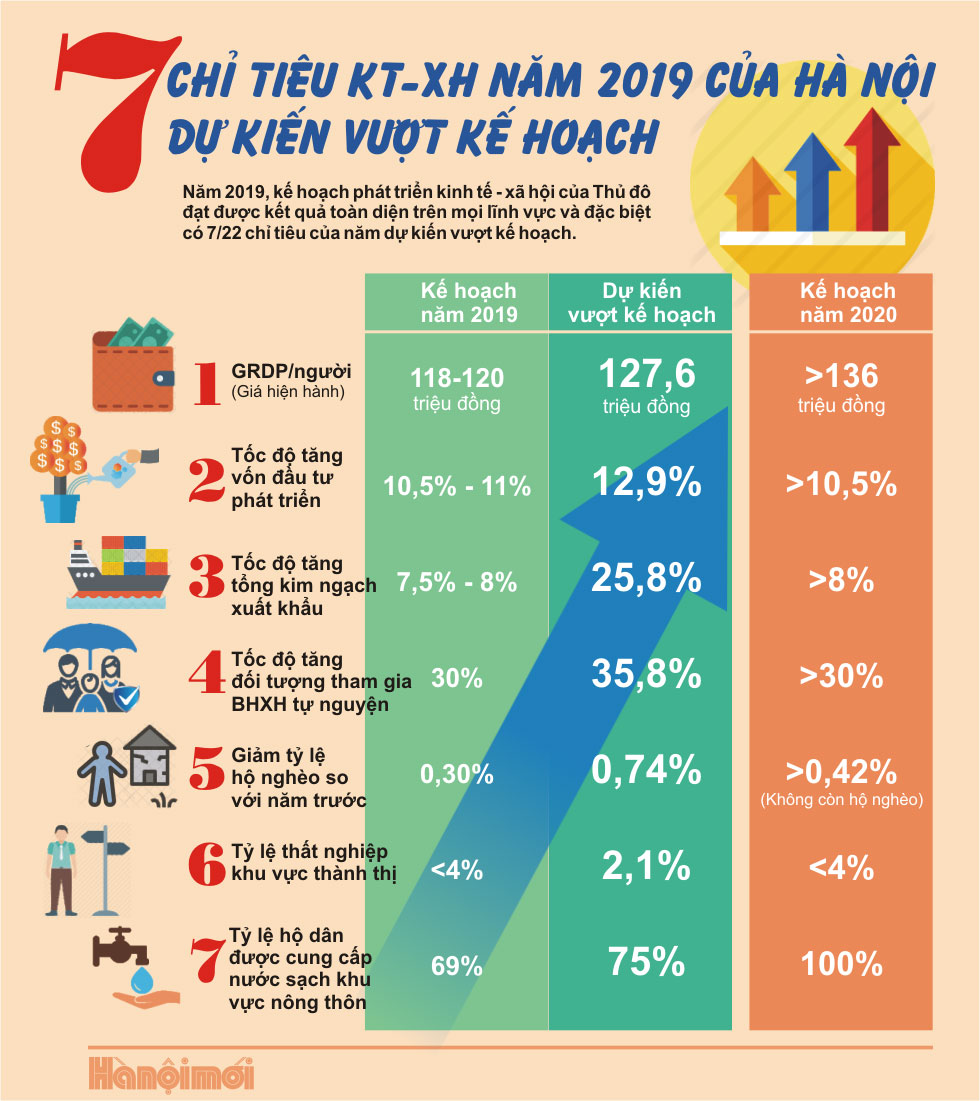 7 CHỈ TIÊU KT-XH NĂM 2019 CỦA HÀ NỘI DỰ KIẾN VƯỢT KẾ HOẠCH

Năm 2019, kế hoạch phát triển kinh tế - xã hội của Thủ đô đạt được kết quả toàn diện trên mọi lĩnh vực và đặc biệt có 7/22 chỉ tiêu của năm dự kiến vượt kế hoạch.

| | | Kế hoạch năm 2019 | Dự kiến vượt kế hoạch | Kế hoạch năm 2020 |
|---|---|---|---|---|
| 1 | GRDP/người (Giá hiện hành) | 118-120 triệu đồng | 127,6 triệu đồng | >136 triệu đồng |
| 2 | Tốc độ tăng vốn đầu tư phát triển | 10,5% - 11% | 12,9% | >10,5% |
| 3 | Tốc độ tăng tổng kim ngạch xuất khẩu | 7,5% - 8% | 25,8% | >8% |
| 4 | Tốc độ tăng đối tượng tham gia BHXH tự nguyện | 30% | 35,8% | >30% |
| 5 | Giảm tỷ lệ hộ nghèo so với năm trước | 0,30% | 0,74% | >0,42% (Không còn hộ nghèo) |
| 6 | Tỷ lệ thất nghiệp khu vực thành thị | <4% | 2,1% | <4% |
| 7 | Tỷ lệ hộ dân được cung cấp nước sạch khu vực nông thôn | 69% | 75% | 100% |

Hànộimới