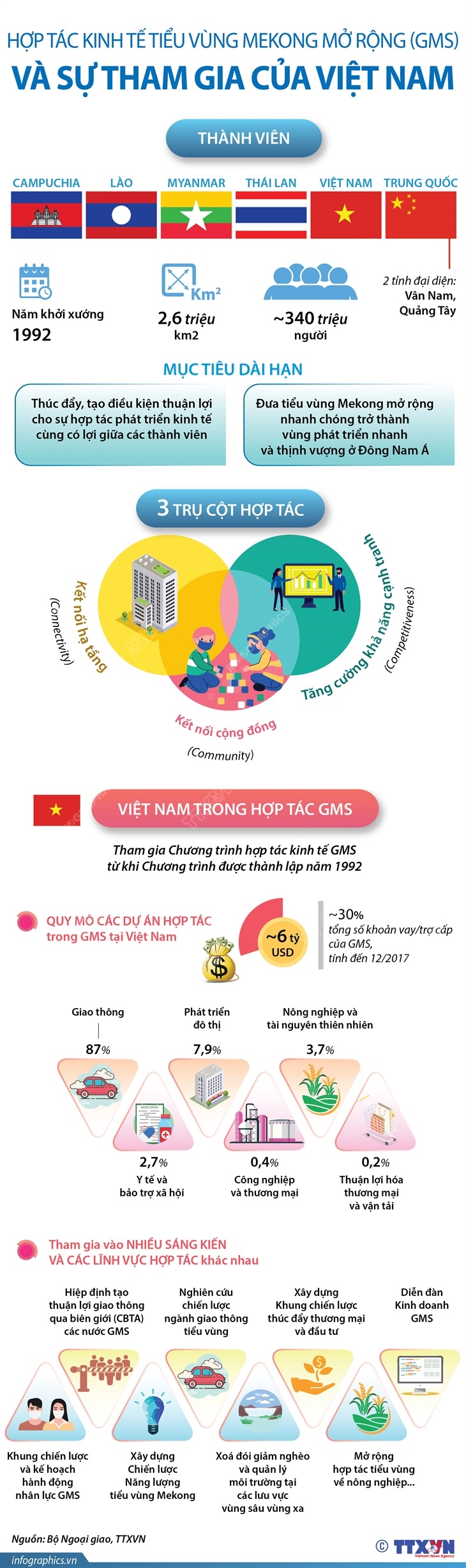 HỢP TÁC KINH TẾ TIỂU VÙNG MEKONG MỞ RỘNG (GMS)
VÀ SỰ THAM GIA CỦA VIỆT NAM

THÀNH VIÊN

CAMPUCHIA LÀO MYANMAR THÁI LAN VIỆT NAM TRUNG QUỐC

2 tỉnh đại diện: Vân Nam, Quảng Tây

Năm khởi xướng
1992

Km²
2,6 triệu
km2

~340 triệu
người

MỤC TIÊU DÀI HẠN

Thúc đẩy, tạo điều kiện thuận lợi cho sự hợp tác phát triển kinh tế cùng có lợi giữa các thành viên

Đưa tiểu vùng Mekong mở rộng nhanh chóng trở thành vùng phát triển nhanh và thịnh vượng ở Đông Nam Á

3 TRỤ CỘT HỢP TÁC

Kết nối hạ tầng
(Connectivity)

Tăng cường khả năng cạnh tranh
(Competitiveness)

Kết nối cộng đồng
(Community)

VIỆT NAM TRONG HỢP TÁC GMS

Tham gia Chương trình hợp tác kinh tế GMS từ khi Chương trình được thành lập năm 1992

QUY MÔ CÁC DỰ ÁN HỢP TÁC trong GMS tại Việt Nam

~6 tỷ USD

~30%
tổng số khoản vay/trợ cấp của GMS,
tính đến 12/2017

Giao thông
87%

Phát triển đô thị
7,9%

Nông nghiệp và tài nguyên thiên nhiên
3,7%

2,7%
Y tế và bảo trợ xã hội

0,4%
Công nghiệp và thương mại

0,2%
Thuận lợi hóa thương mại và vận tải

Tham gia vào NHIỀU SÁNG KIẾN VÀ CÁC LĨNH VỰC HỢP TÁC khác nhau

Hiệp định tạo thuận lợi giao thông qua biên giới (CBTA) các nước GMS

Nghiên cứu chiến lược ngành giao thông tiểu vùng

Xây dựng Khung chiến lược thúc đẩy thương mại và đầu tư

Diễn đàn Kinh doanh GMS

Khung chiến lược và kế hoạch hành động nhân lực GMS

Xây dựng Chiến lược Năng lượng tiểu vùng Mekong

Xoá đói giảm nghèo và quản lý môi trường tại các lưu vực vùng sâu vùng xa

Mở rộng hợp tác tiểu vùng về nông nghiệp...

Nguồn: Bộ Ngoại giao, TTXVN

infographics.vn

© TTXVN
Vietnam News Agency